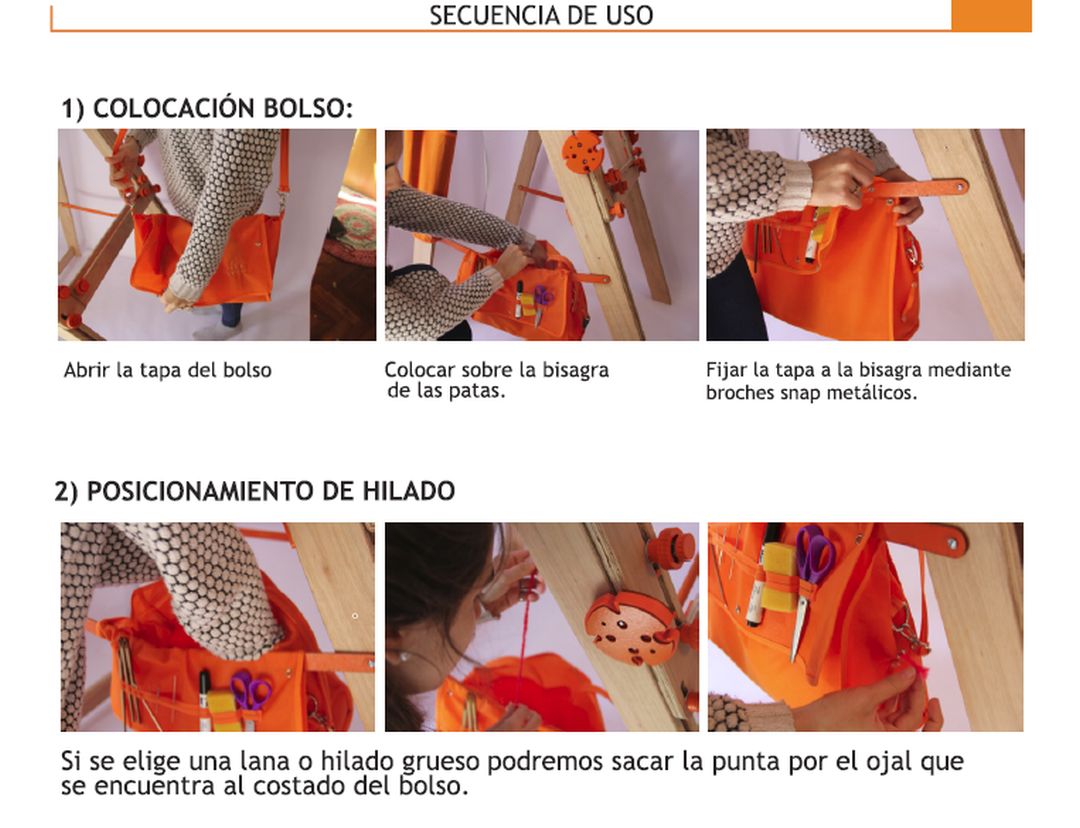 SECUENCIA DE USO

1) COLOCACIÓN BOLSO:

Abrir la tapa del bolso

Colocar sobre la bisagra de las patas.

Fijar la tapa a la bisagra mediante broches snap metálicos.

2) POSICIONAMIENTO DE HILADO

Si se elige una lana o hilado grueso podremos sacar la punta por el ojal que se encuentra al costado del bolso.