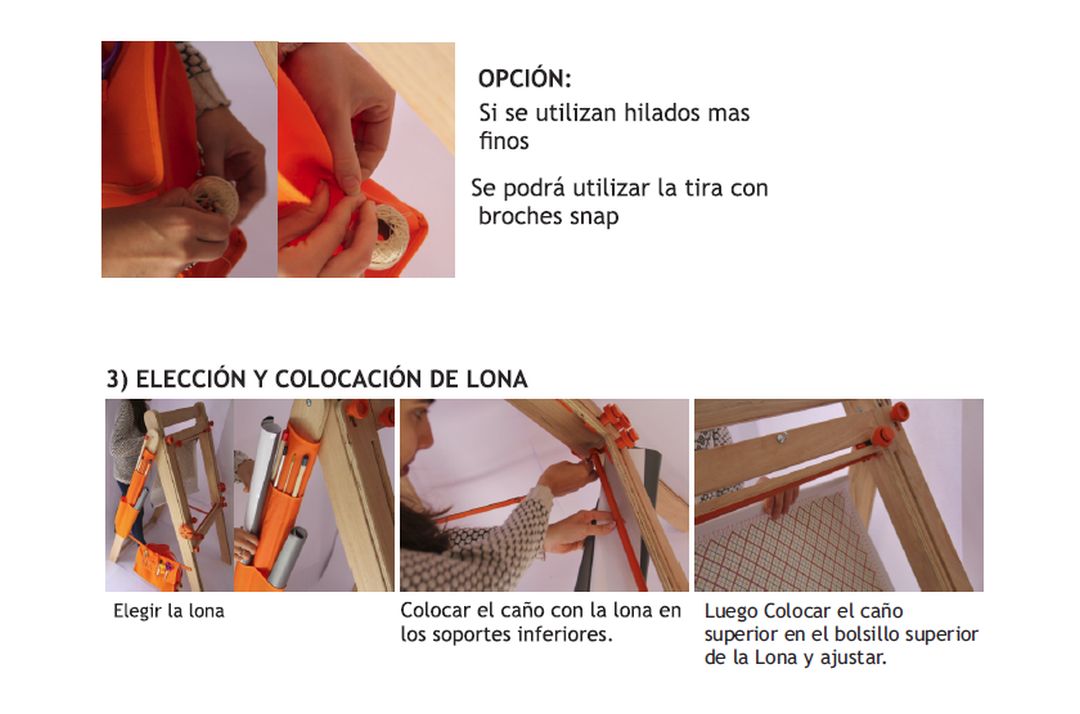 OPCIÓN:
Si se utilizan hilados mas finos

Se podrá utilizar la tira con broches snap

3) ELECCIÓN Y COLOCACIÓN DE LONA

Elegir la lona

Colocar el caño con la lona en los soportes inferiores.

Luego Colocar el caño superior en el bolsillo superior de la Lona y ajustar.