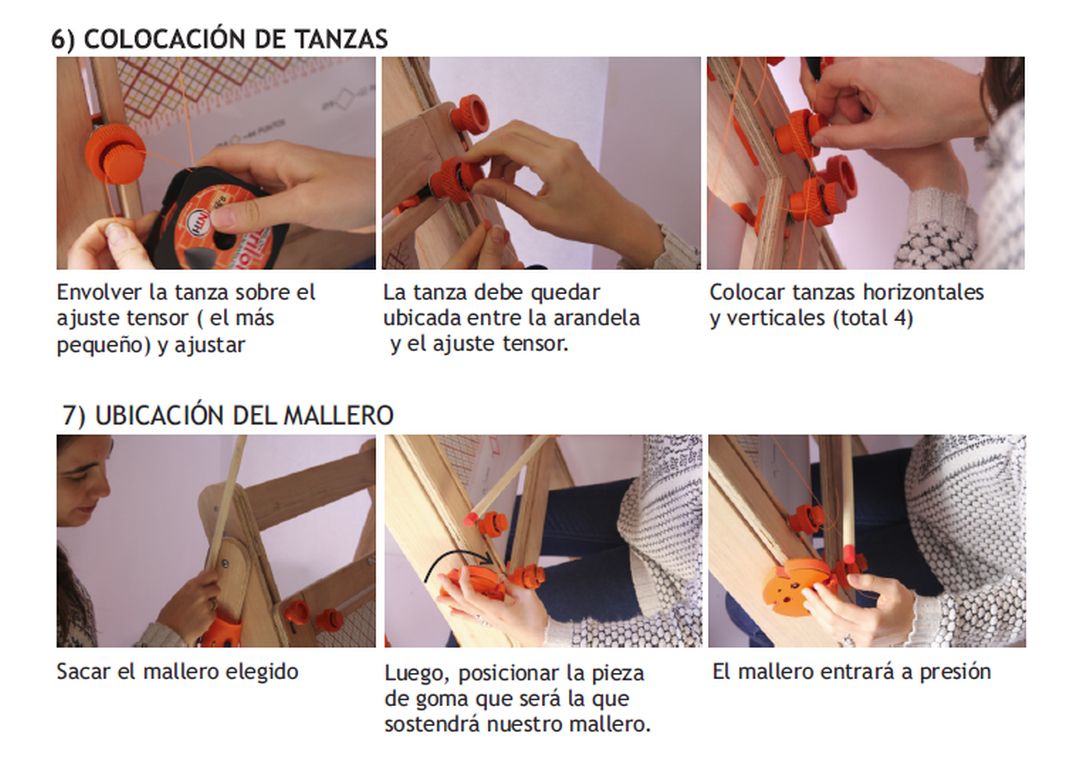 6) COLOCACIÓN DE TANZAS

Envolver la tanza sobre el ajuste tensor ( el más pequeño) y ajustar

La tanza debe quedar ubicada entre la arandela y el ajuste tensor.

Colocar tanzas horizontales y verticales (total 4)

7) UBICACIÓN DEL MALLERO

Sacar el mallero elegido

Luego, posicionar la pieza de goma que será la que sostendrá nuestro mallero.

El mallero entrará a presión