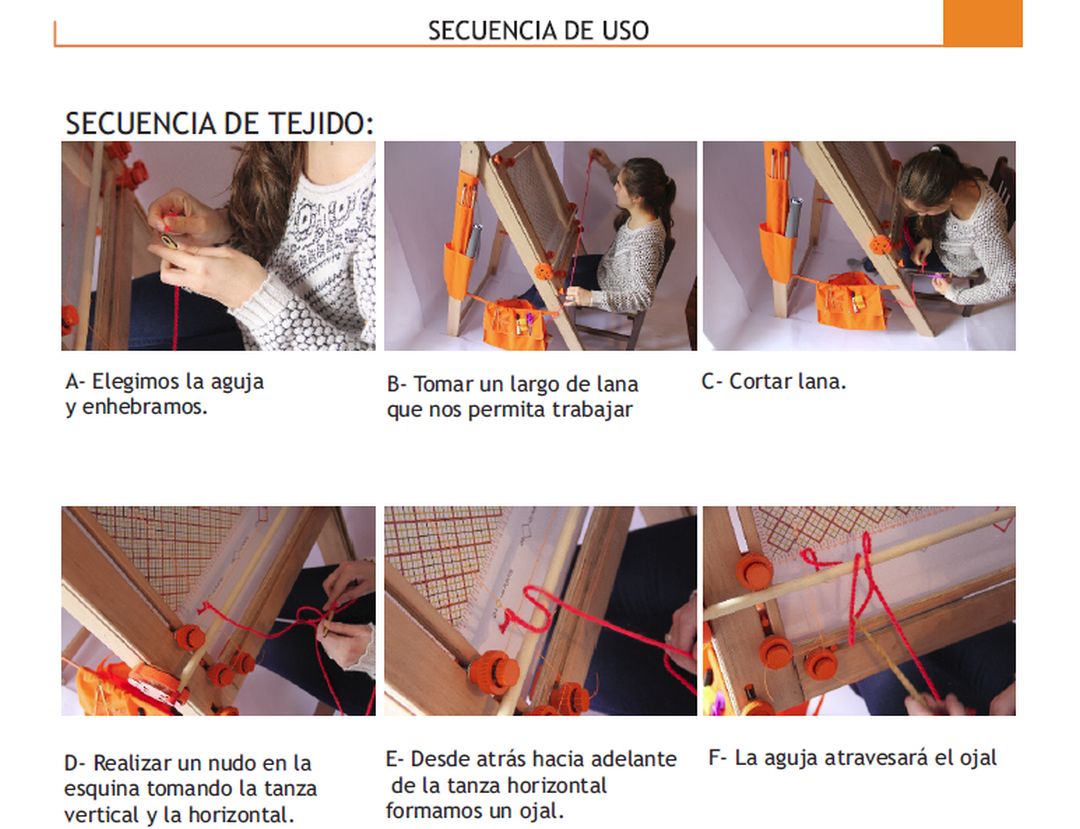 SECUENCIA DE USO

SECUENCIA DE TEJIDO:

A- Elegimos la aguja y enhebramos.

B- Tomar un largo de lana que nos permita trabajar

C- Cortar lana.

D- Realizar un nudo en la esquina tomando la tanza vertical y la horizontal.

E- Desde atrás hacia adelante de la tanza horizontal formamos un ojal.

F- La aguja atravesará el ojal