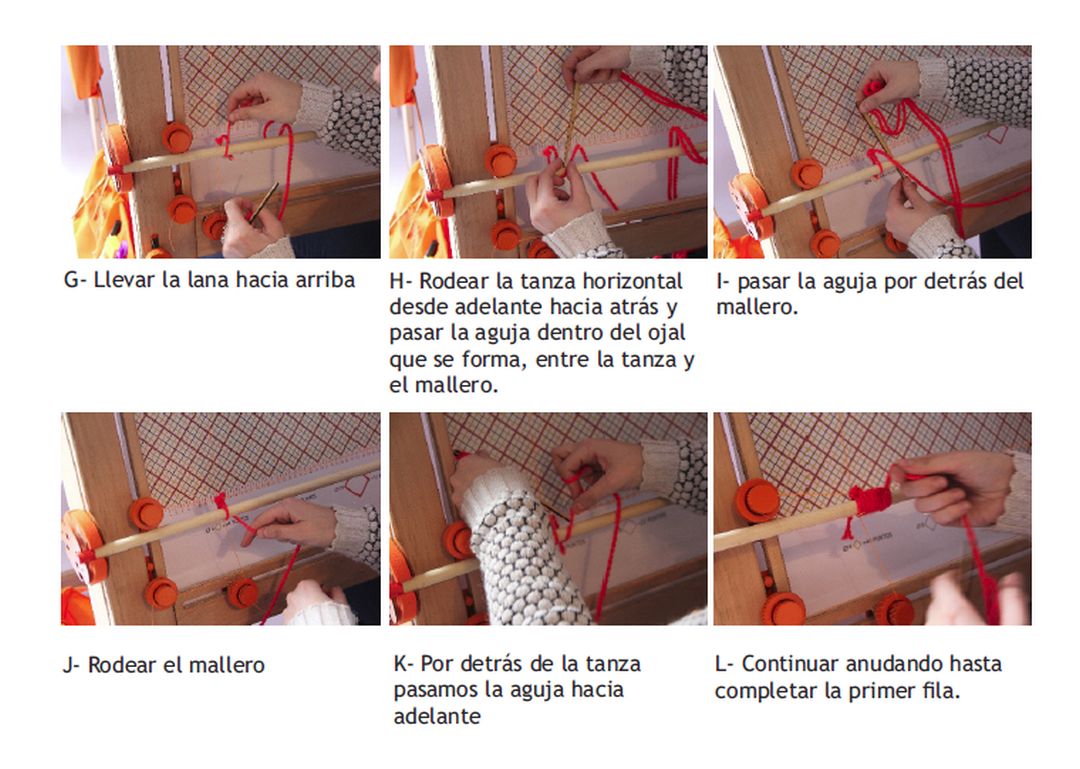 G- Llevar la lana hacia arriba

H- Rodear la tanza horizontal desde adelante hacia atrás y pasar la aguja dentro del ojal que se forma, entre la tanza y el mallero.

I- pasar la aguja por detrás del mallero.

J- Rodear el mallero

K- Por detrás de la tanza pasamos la aguja hacia adelante

L- Continuar anudando hasta completar la primer fila.