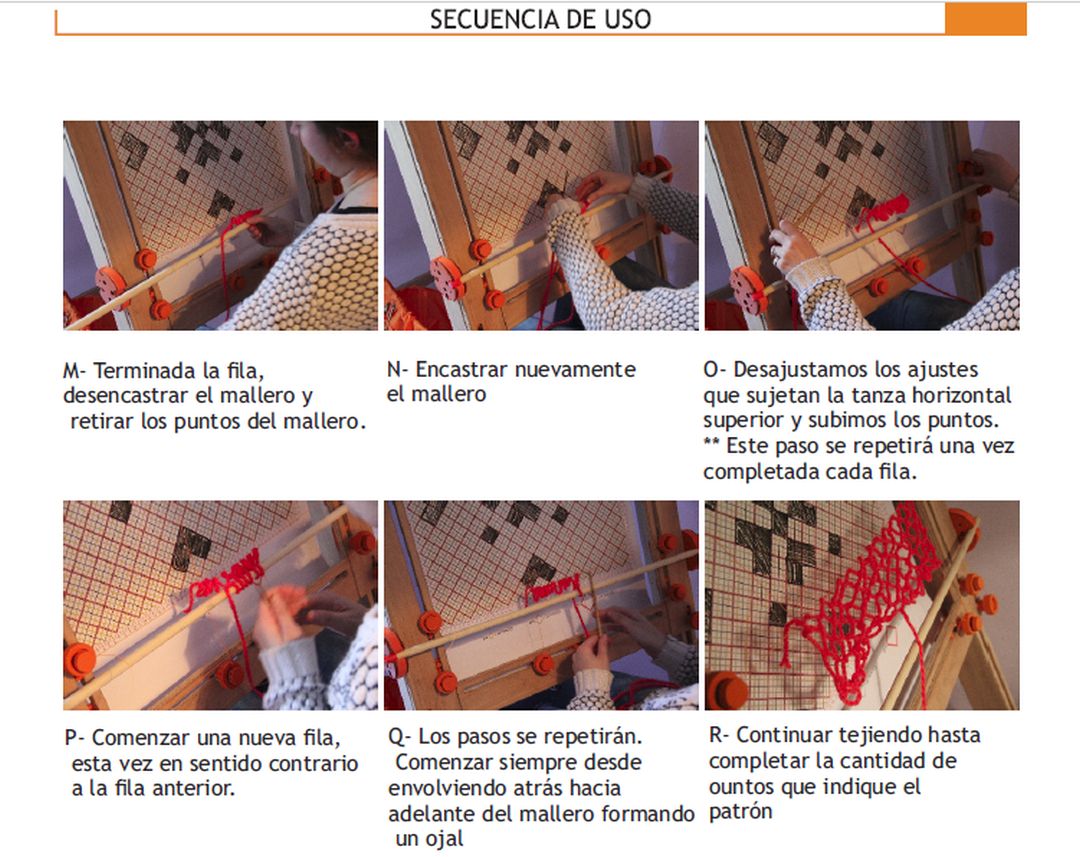 SECUENCIA DE USO

M- Terminada la fila, desencastrar el mallero y retirar los puntos del mallero.

N- Encastrar nuevamente el mallero

O- Desajustamos los ajustes que sujetan la tanza horizontal superior y subimos los puntos.
** Este paso se repetirá una vez completada cada fila.

P- Comenzar una nueva fila, esta vez en sentido contrario a la fila anterior.

Q- Los pasos se repetirán. Comenzar siempre desde envolviendo atrás hacia adelante del mallero formando un ojal

R- Continuar tejiendo hasta completar la cantidad de ountos que indique el patrón