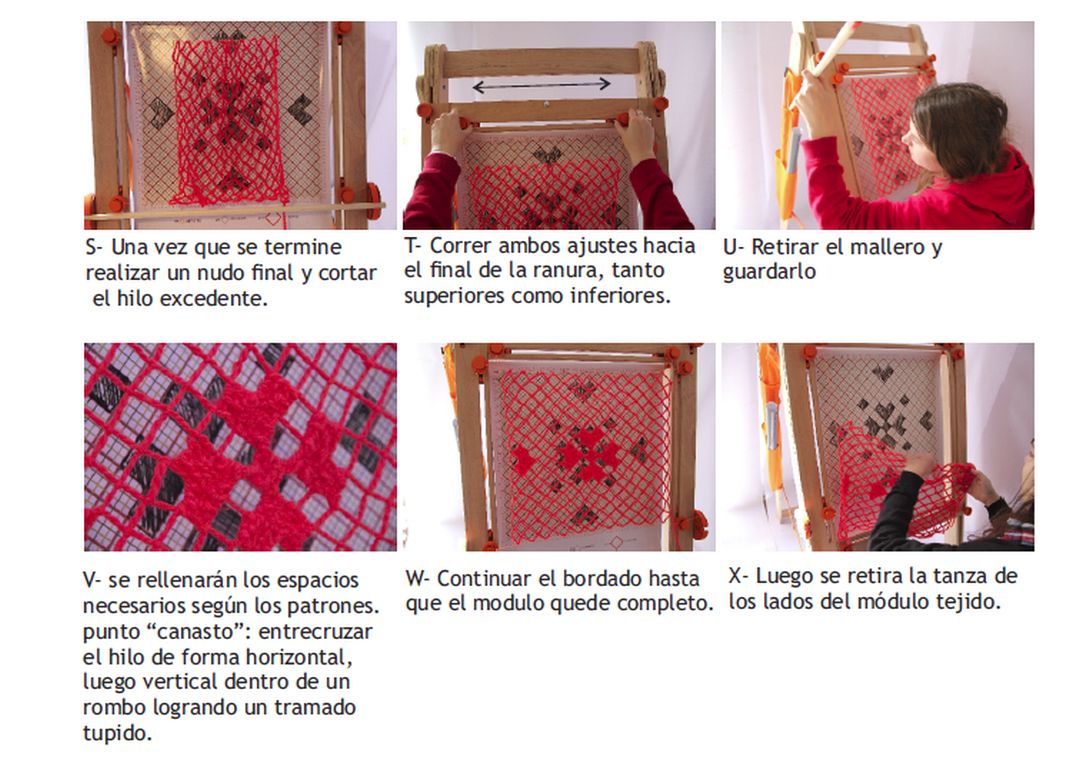 S- Una vez que se termine realizar un nudo final y cortar el hilo excedente.

T- Correr ambos ajustes hacia el final de la ranura, tanto superiores como inferiores.

U- Retirar el mallero y guardarlo

V- se rellenarán los espacios necesarios según los patrones. punto “canasto”: entrecruzar el hilo de forma horizontal, luego vertical dentro de un rombo logrando un tramado tupido.

W- Continuar el bordado hasta que el modulo quede completo.

X- Luego se retira la tanza de los lados del módulo tejido.