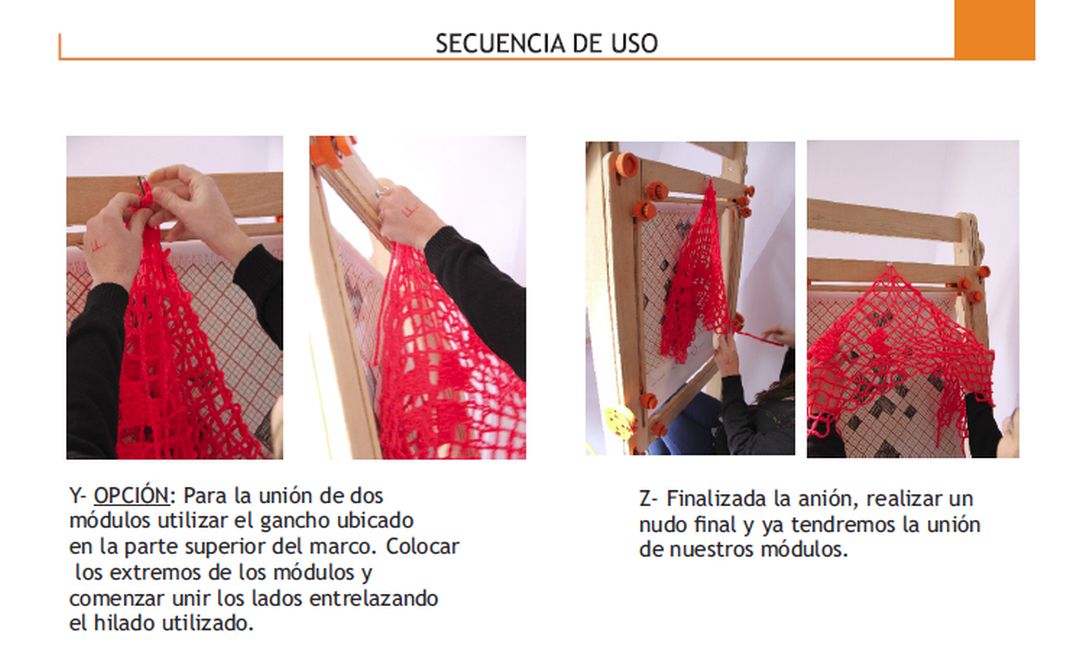 SECUENCIA DE USO

Y- OPCIÓN: Para la unión de dos módulos utilizar el gancho ubicado en la parte superior del marco. Colocar los extremos de los módulos y comenzar unir los lados entrelazando el hilado utilizado.

Z- Finalizada la anión, realizar un nudo final y ya tendremos la unión de nuestros módulos.