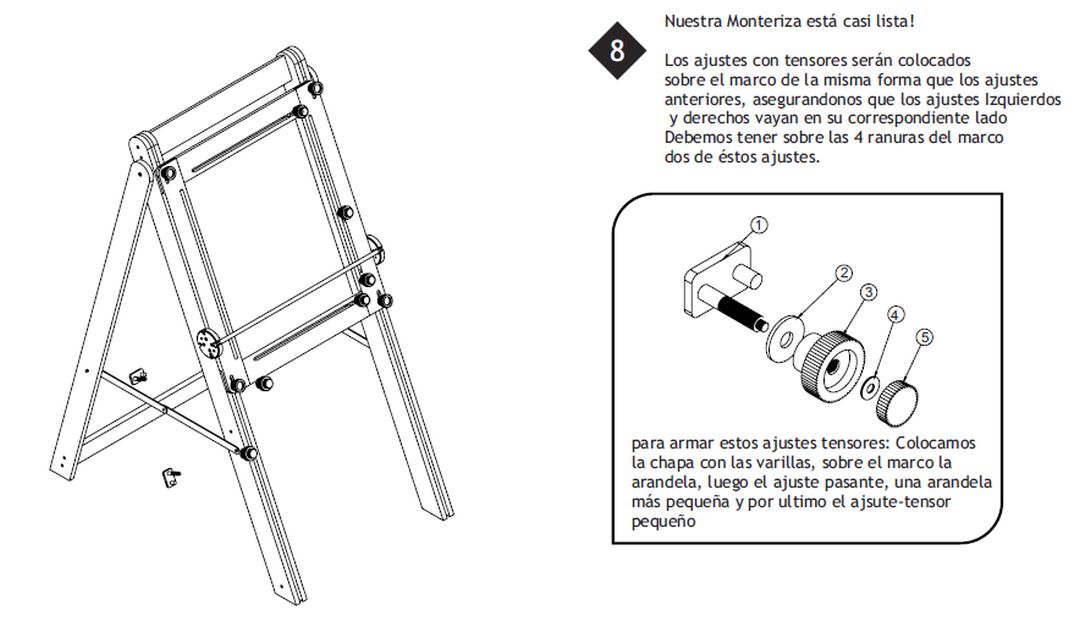 8

Nuestra Monteriza está casi lista!

Los ajustes con tensores serán colocados sobre el marco de la misma forma que los ajustes anteriores, asegurandonos que los ajustes Izquierdos y derechos vayan en su correspondiente lado Debemos tener sobre las 4 ranuras del marco dos de éstos ajustes.

1
2
3
4
5

para armar estos ajustes tensores: Colocamos la chapa con las varillas, sobre el marco la arandela, luego el ajuste pasante, una arandela más pequeña y por ultimo el ajsute-tensor pequeño